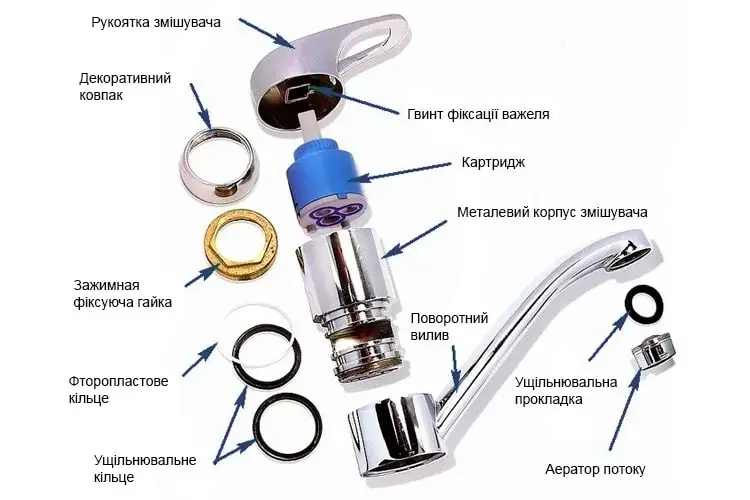 Рукоятка змішувача

Декоративний ковпак

Гвинт фіксації важеля

Картридж

Металевий корпус змішувача

Зажимная фіксуюча гайка

Поворотний вилив

Фторопластове кільце

Ущільнювальна прокладка

Ущільнювальне кільце

Аератор потоку