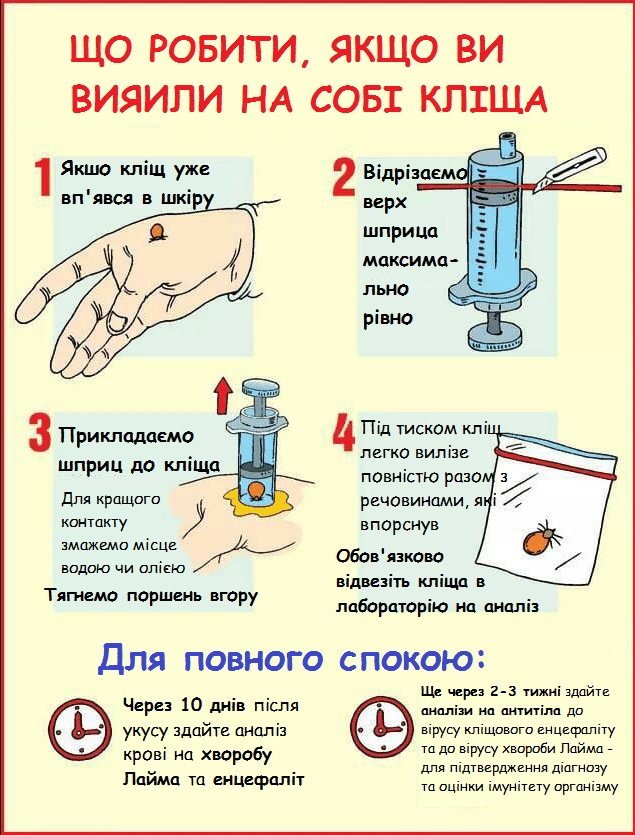 ЩО РОБИТИ, ЯКЩО ВИ ВИЯИЛИ НА СОБІ КЛІЩА

1 Якшо кліщ уже вп'явся в шкіру

2 Відрізаємо верх шприца максимально рівно

3 Прикладаємо шприц до кліща

Для кращого контакту змажемо місце водою чи олією

Тягнемо поршень вгору

4 Під тиском кліщ легко вилізе повністю разом з речовинами, які впорснув

Обов'язково відвезіть кліща в лабораторію на аналіз

Для повного спокою:

Через 10 днів після укусу здайте аналіз крові на хворобу Лайма та енцефаліт

Ще через 2-3 тижні здайте аналізи на антитіла до вірусу кліщового енцефаліту та до вірусу хвороби Лайма - для підтвердження діагнозу та оцінки імунітету організму