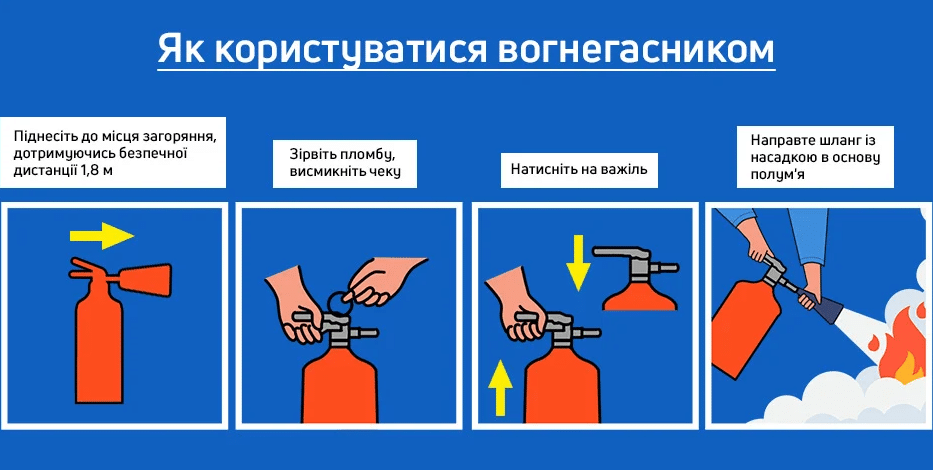 Як користуватися вогнегасником

Піднесіть до місця загоряння, дотримуючись безпечної дистанції 1,8 м

Зірвіть пломбу, висмикніть чеку

Натисніть на важіль

Направте шланг із насадкою в основу полум'я