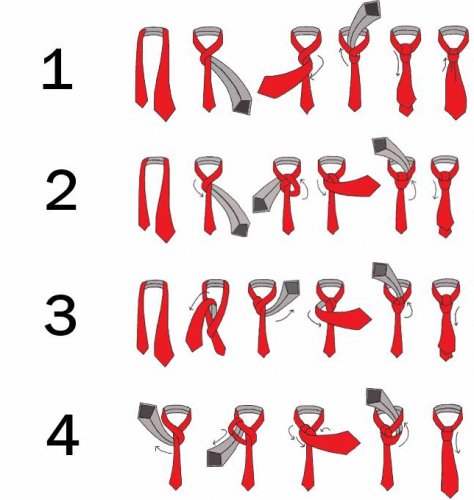 1

2

3

4