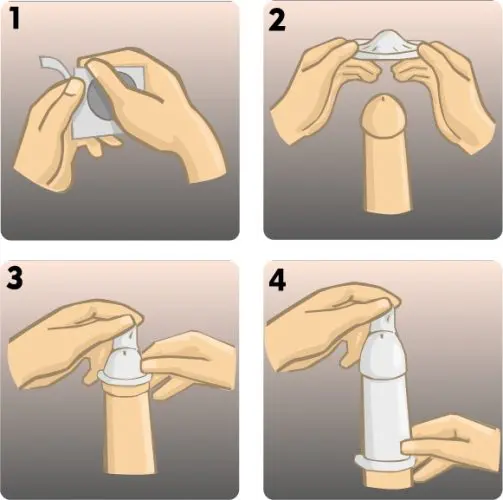 1

2

3

4